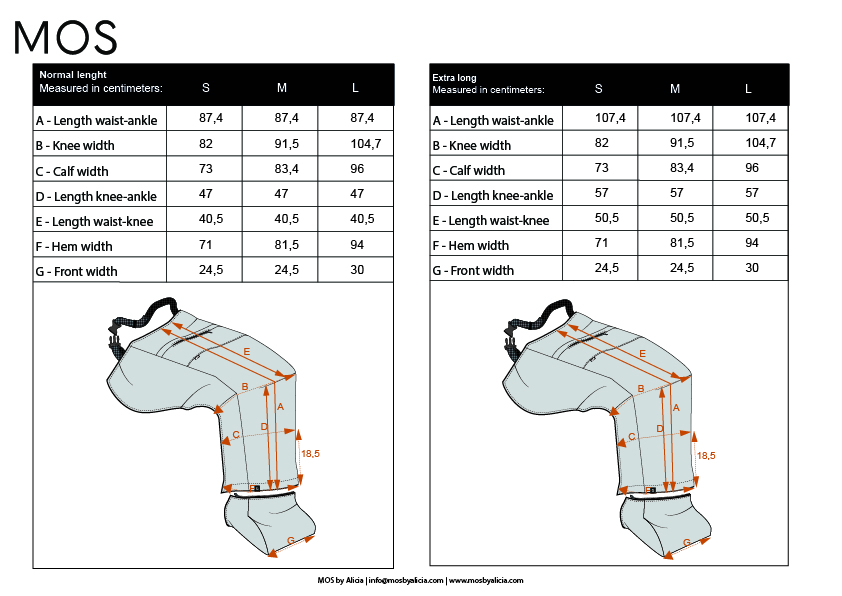 MOS

| Normal lenght Measured in centimeters: | S | M | L |
|---|---|---|---|
| A - Length waist-ankle | 87,4 | 87,4 | 87,4 |
| B - Knee width | 82 | 91,5 | 104,7 |
| C - Calf width | 73 | 83,4 | 96 |
| D - Length knee-ankle | 47 | 47 | 47 |
| E - Length waist-knee | 40,5 | 40,5 | 40,5 |
| F - Hem width | 71 | 81,5 | 94 |
| G - Front width | 24,5 | 24,5 | 30 |

E
B
A
D
C
18,5
F
G

| Extra long Measured in centimeters: | S | M | L |
|---|---|---|---|
| A - Length waist-ankle | 107,4 | 107,4 | 107,4 |
| B - Knee width | 82 | 91,5 | 104,7 |
| C - Calf width | 73 | 83,4 | 96 |
| D - Length knee-ankle | 57 | 57 | 57 |
| E - Length waist-knee | 50,5 | 50,5 | 50,5 |
| F - Hem width | 71 | 81,5 | 94 |
| G - Front width | 24,5 | 24,5 | 30 |

E
B
A
D
C
18,5
F
G

MOS by Alicia | info@mosbyalicia.com | www.mosbyalicia.com